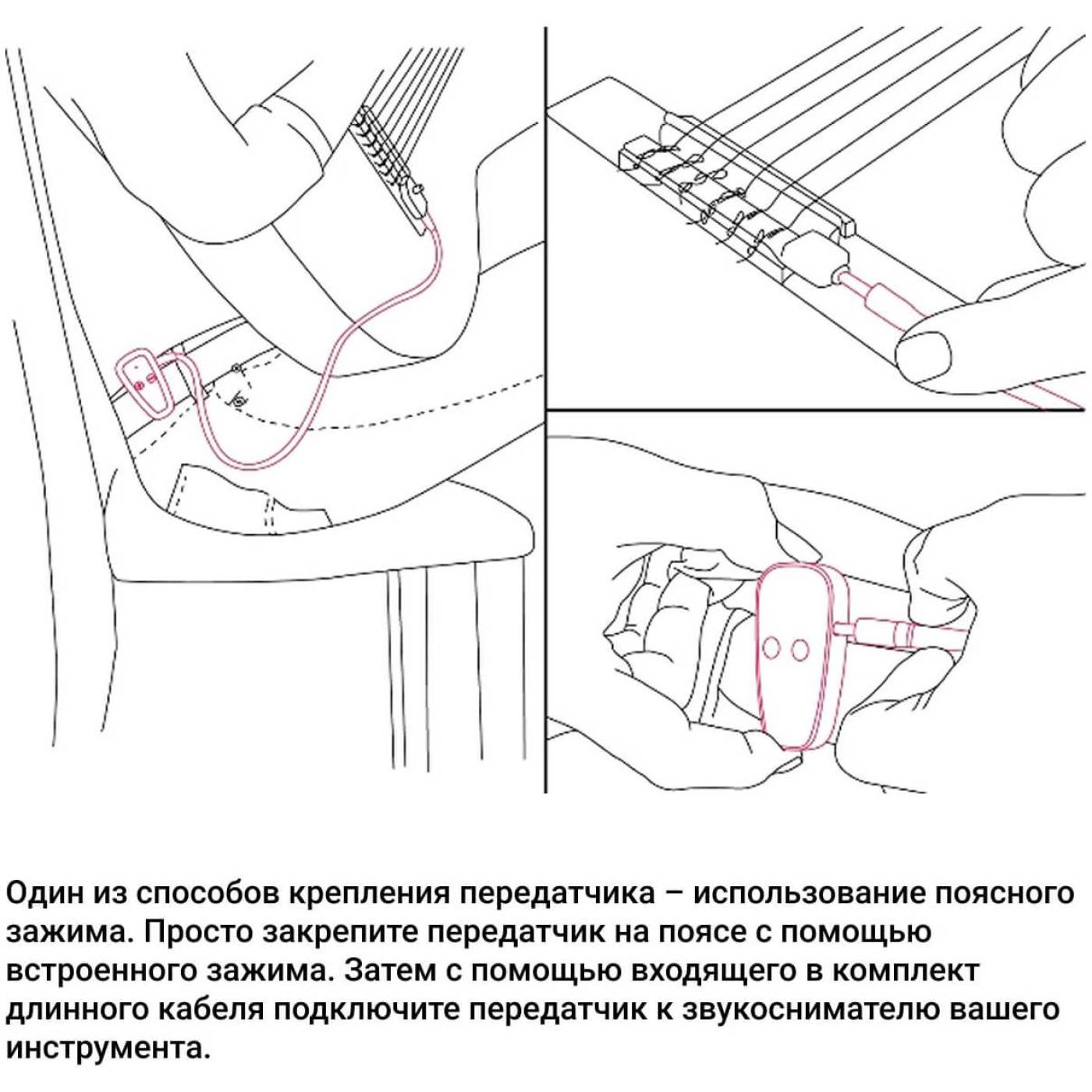 Один из способов крепления передатчика – использование поясного зажима. Просто закрепите передатчик на поясе с помощью встроенного зажима. Затем с помощью входящего в комплект длинного кабеля подключите передатчик к звукоснимателю вашего инструмента.